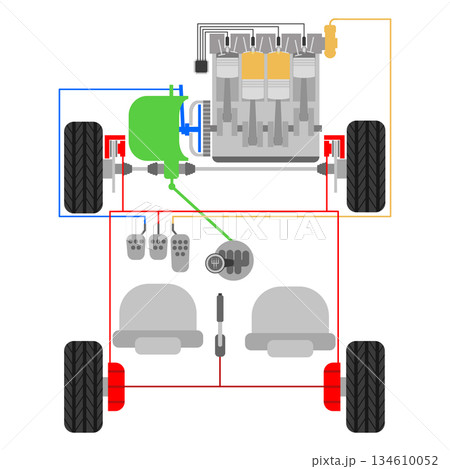 PIXTA

pixta.jp - 134610052