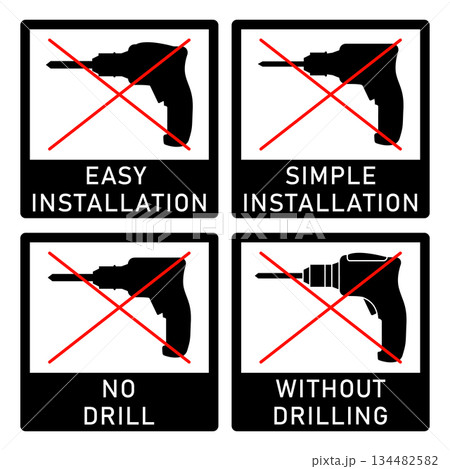 EASY INSTALLATION

SIMPLE INSTALLATION

PIXTA

NO DRILL

WITHOUT DRILLING

pixta.jp - 134482582