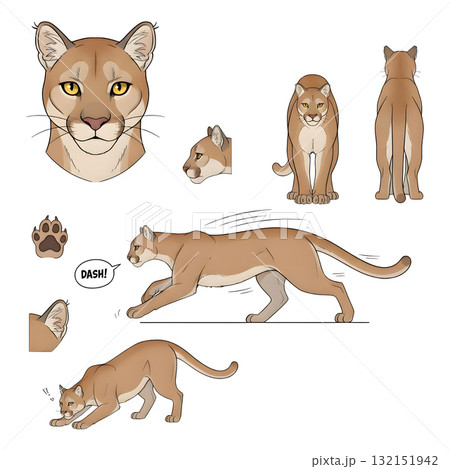 PIXTA

DASH!

!!

pixta.jp - 132151942