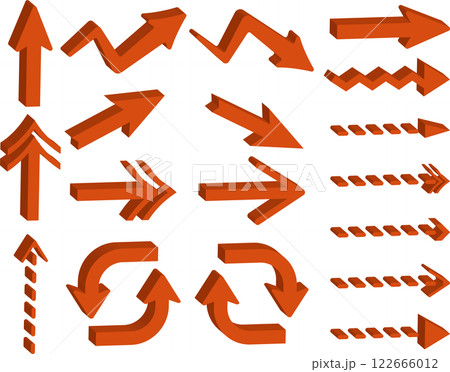 PIXTA

pixta.jp - 122666012