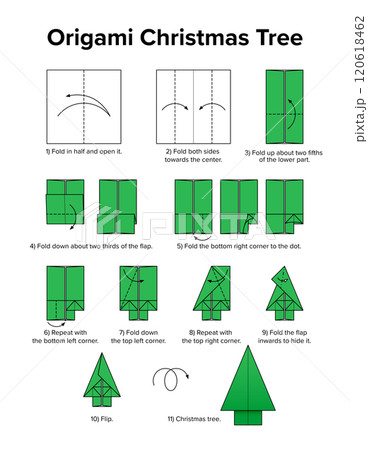 Origami Christmas Tree

1) Fold in half and open it.

2) Fold both sides towards the center.

3) Fold up about two fifths of the lower part.

4) Fold down about two thirds of the flap.

5) Fold the bottom right corner to the dot.

6) Repeat with the bottom left corner.

7) Fold down the top left corner.

8) Repeat with the top right corner.

9) Fold the flap inwards to hide it.

10) Flip.

11) Christmas tree.

PIXTA

pixta.jp – 120618462