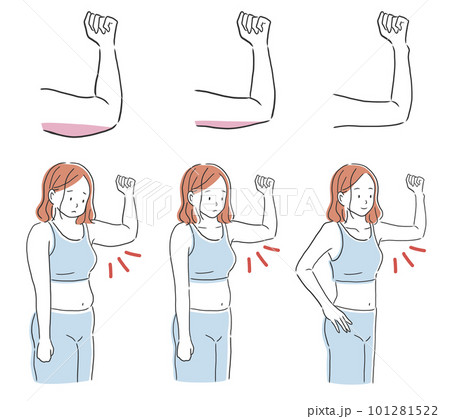 PIXTA

pixta.jp - 101281522