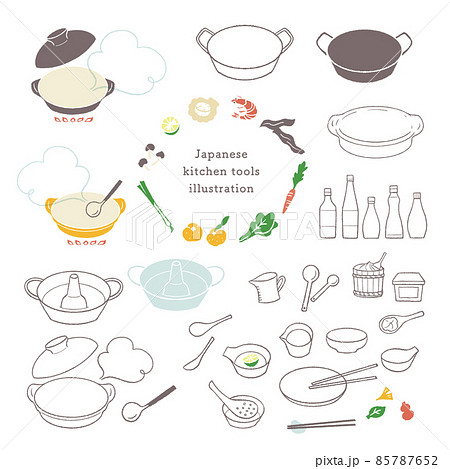 Japanese kitchen tools illustration

PIXTA

pixta.jp - 85787652