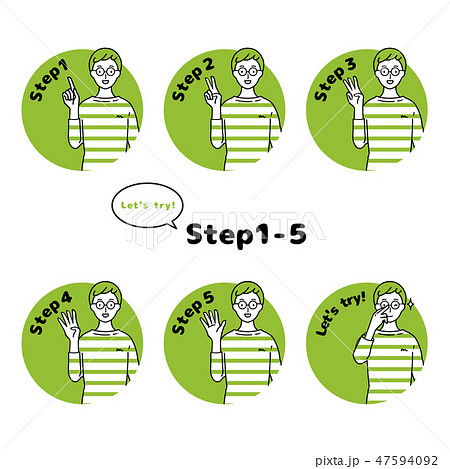 Step1

Step2

Step3

Let's try!

PIXTA

Step1-5

Step4

Step5

Let's try!

pixta.jp - 47594092