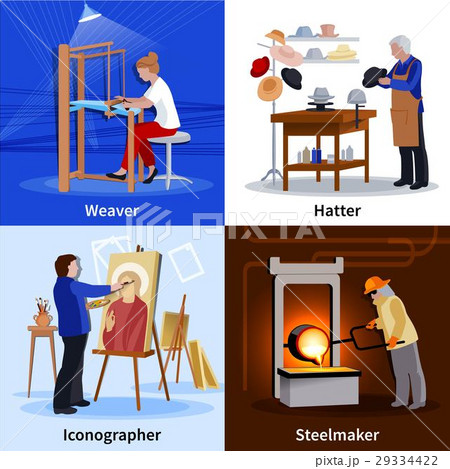 Weaver

Hatter

PIXTA

Iconographer

Steelmaker

pixta.jp - 29334422