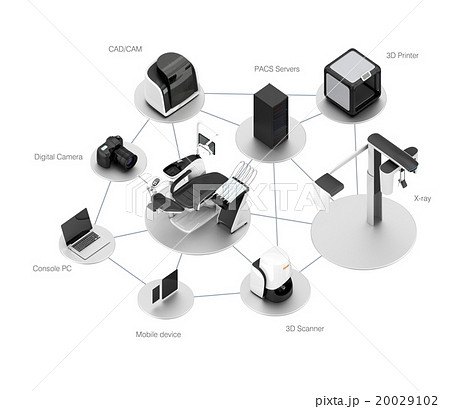 CAD/CAM

PACS Servers

3D Printer

Digital Camera

PIXTA

X-ray

Console PC

Mobile device

3D Scanner

pixta.jp - 20029102